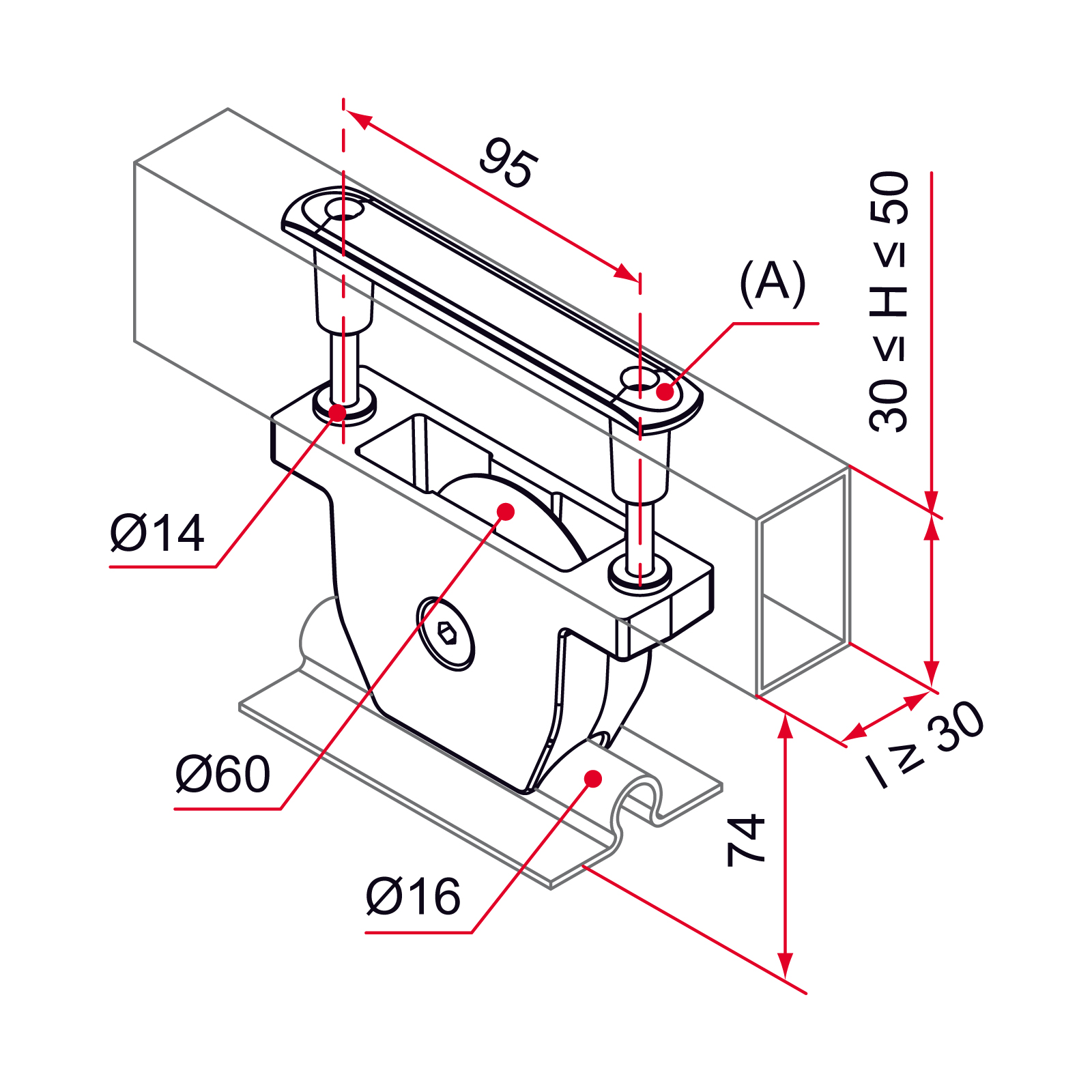 95

(A)

$30 \leq H \leq 50$

Ø14

Ø60

Ø16

74

$l \geq 30$