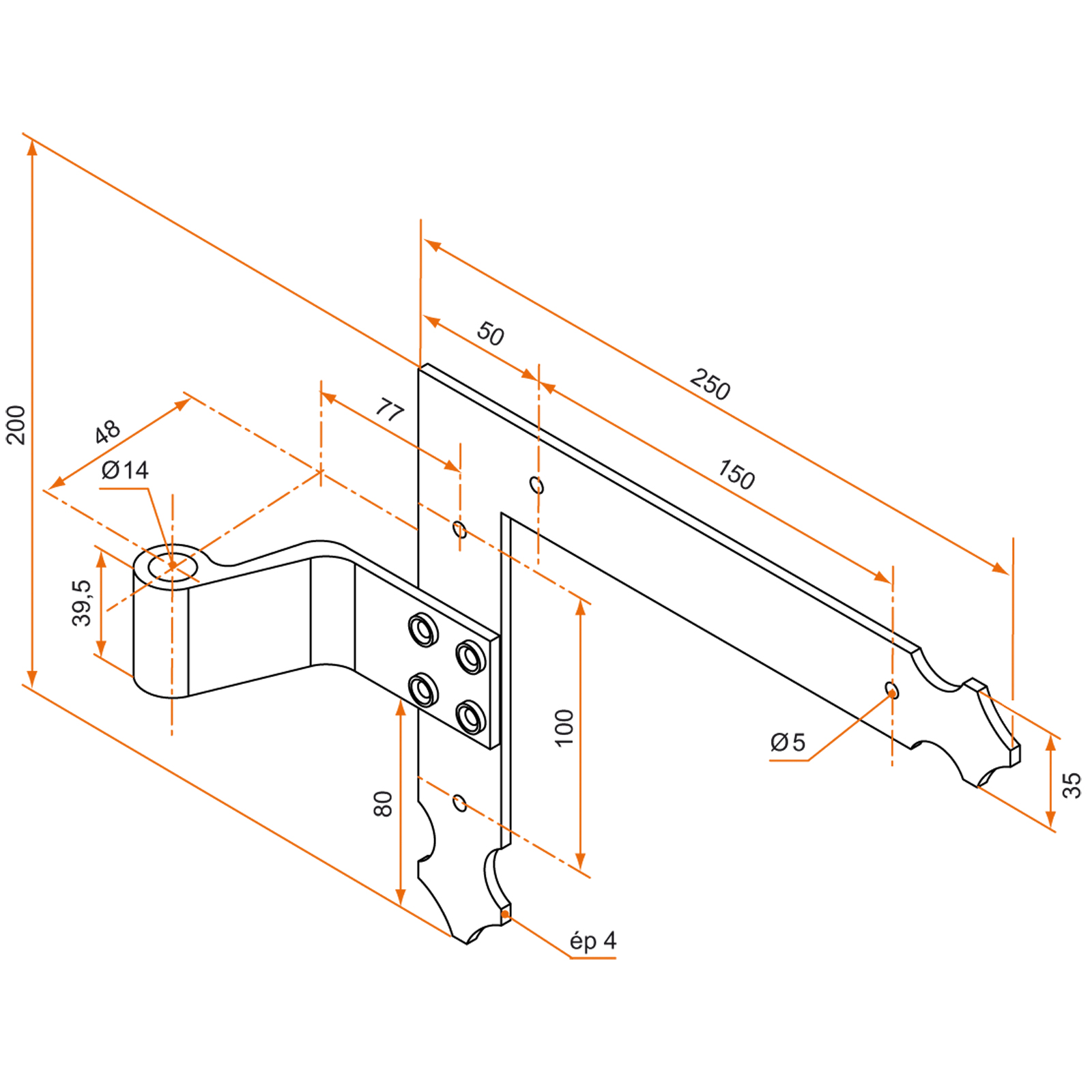 200
48
Ø14
39,5
77
50
250
150
100
80
Ø5
35
ép 4