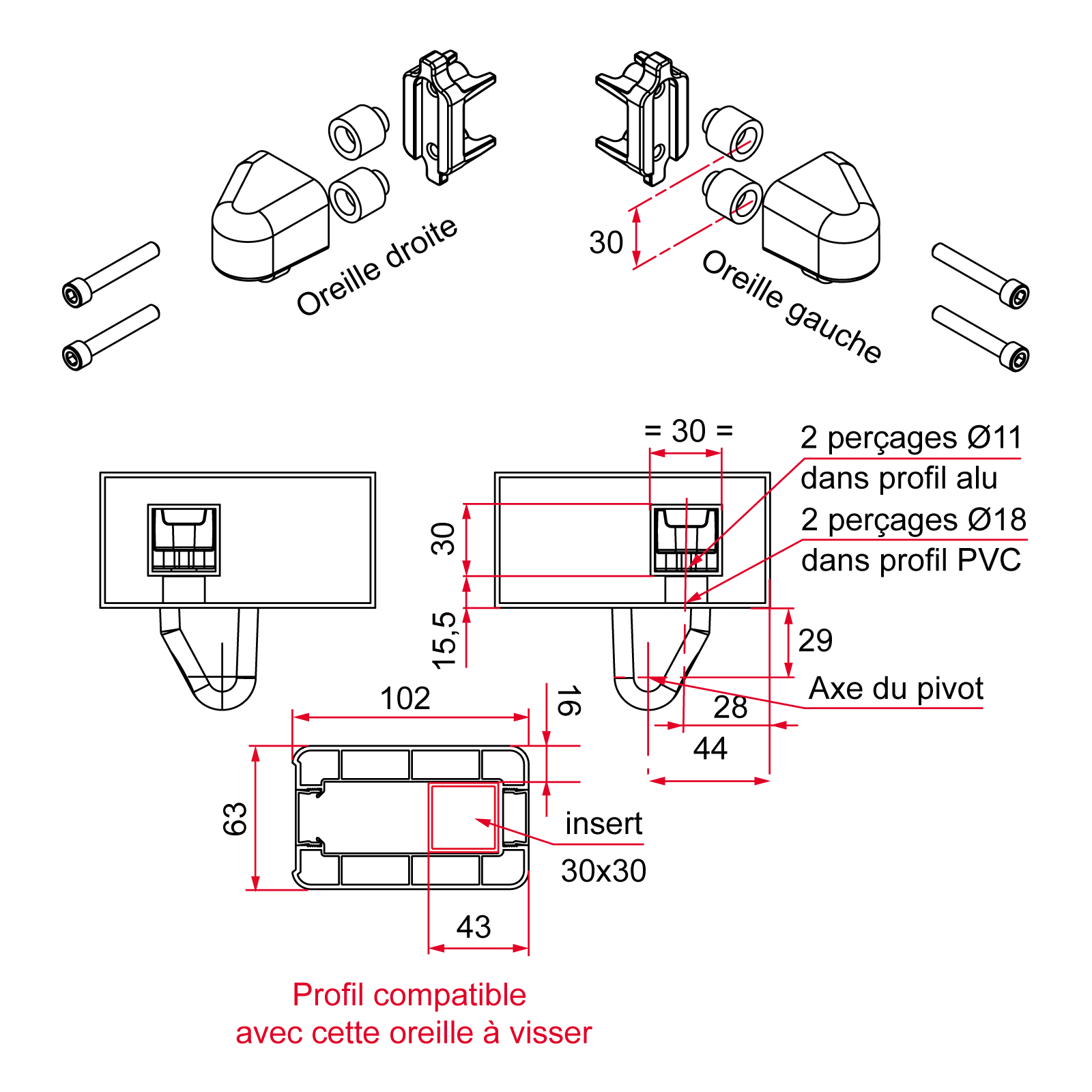 Oreille droite

30

Oreille gauche

= 30 =

2 perçages Ø11
dans profil alu
2 perçages Ø18
dans profil PVC

30

15,5

29

Axe du pivot

28

44

102

16

63

insert
30x30

43

Profil compatible
avec cette oreille à visser