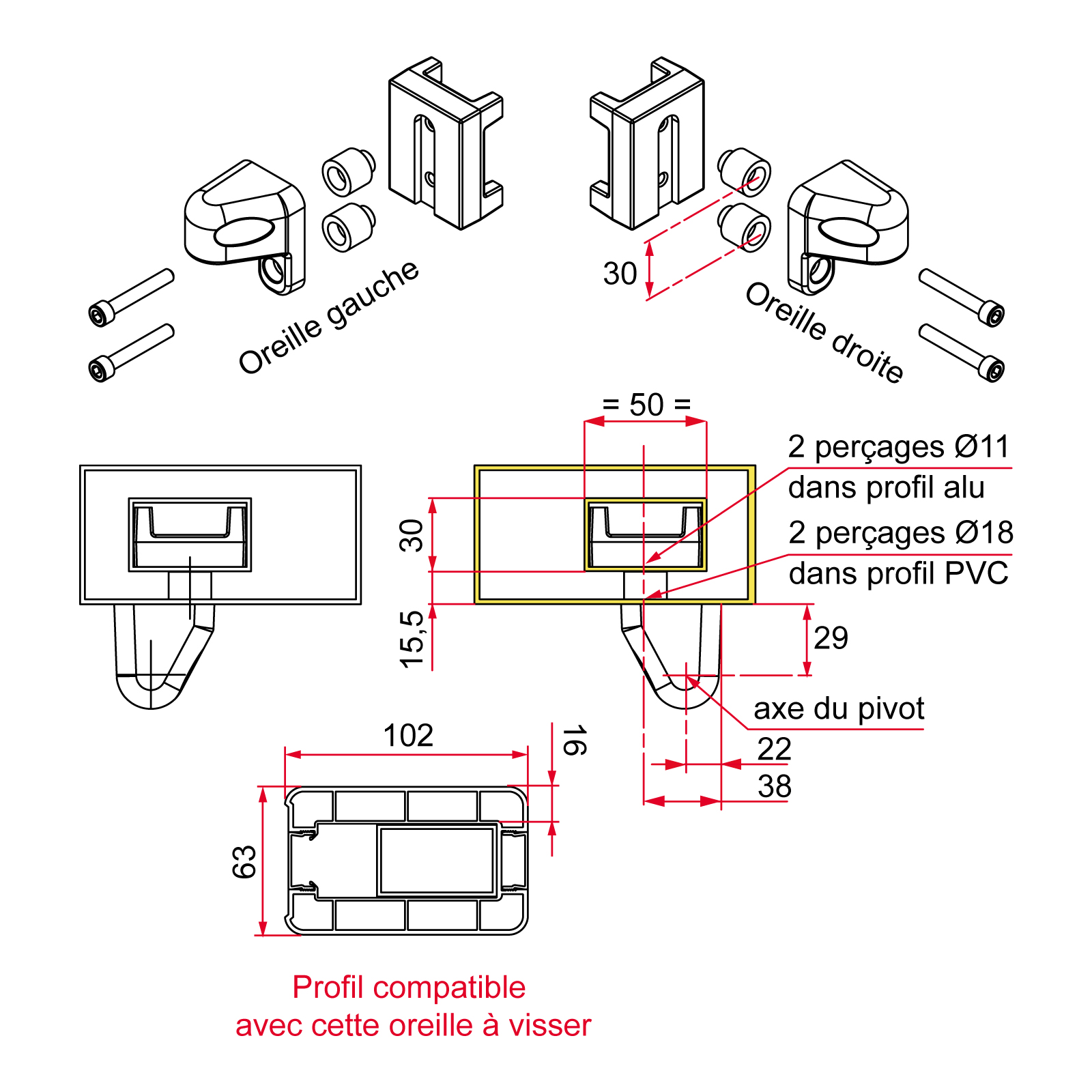 Oreille gauche

30

Oreille droite

= 50 =

2 perçages Ø11
dans profil alu
2 perçages Ø18
dans profil PVC

30

15,5

29

axe du pivot

22

38

102

16

63

Profil compatible
avec cette oreille à visser