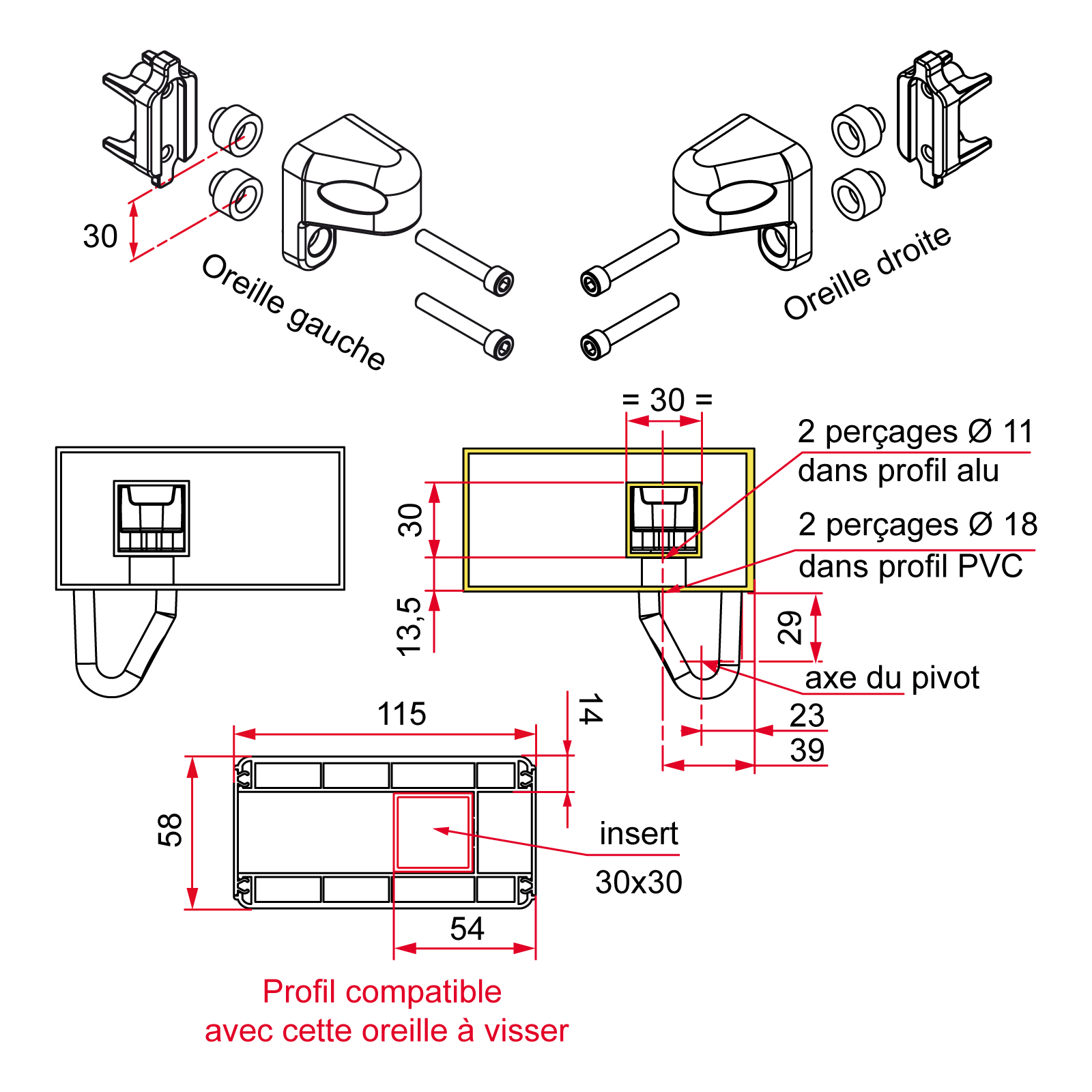 30

Oreille gauche

Oreille droite

= 30 =

2 perçages Ø 11
dans profil alu

2 perçages Ø 18
dans profil PVC

30

13,5

29

axe du pivot

23

39

115

14

58

insert

30x30

54

Profil compatible
avec cette oreille à visser