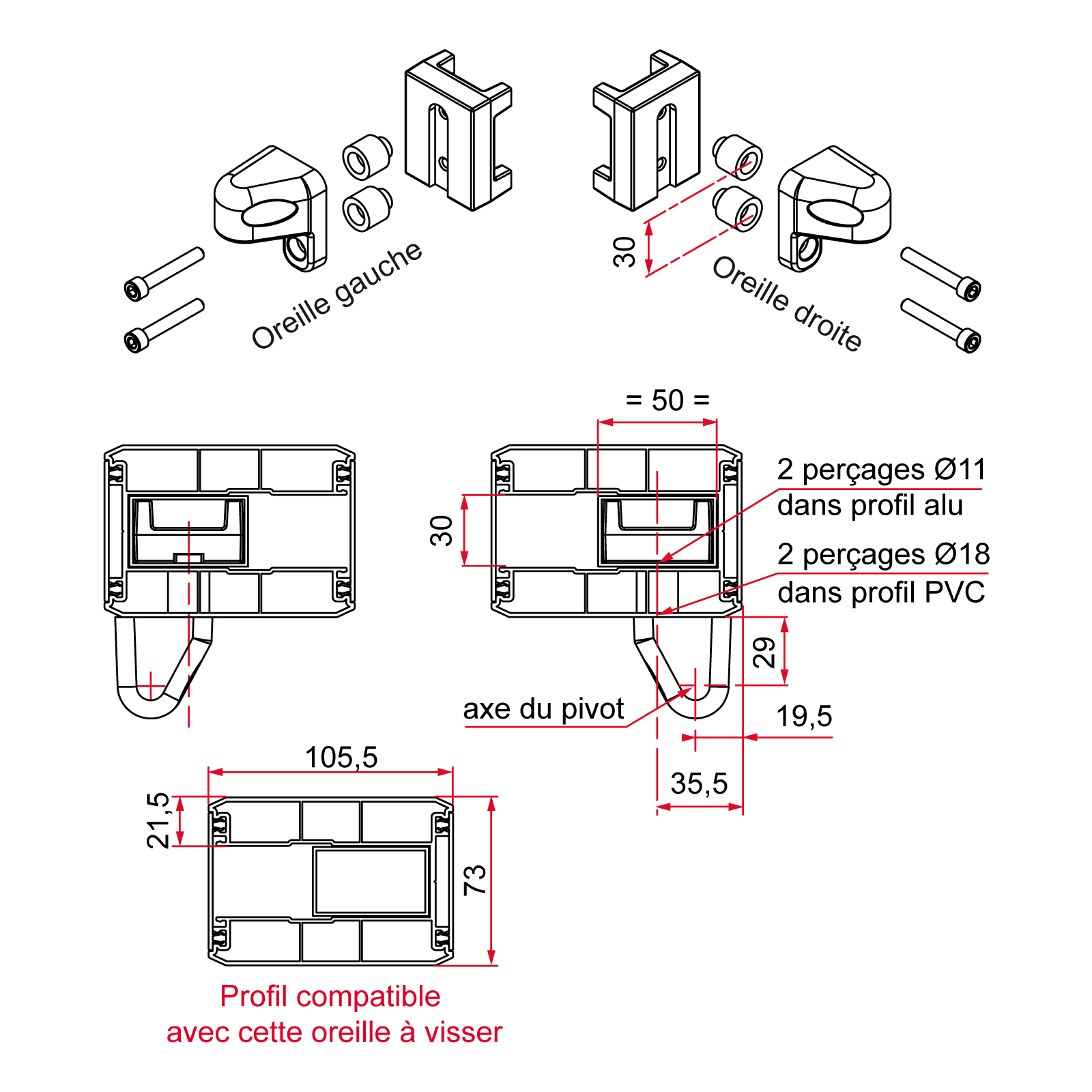 Oreille gauche

30

Oreille droite

= 50 =

30

2 perçages Ø11
dans profil alu

2 perçages Ø18
dans profil PVC

29

axe du pivot

19,5

35,5

105,5

21,5

73

Profil compatible
avec cette oreille à visser