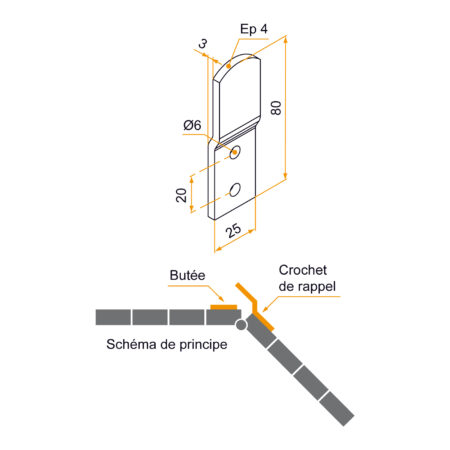 Ep 4

3

80

Ø6

20

25

Butée

Crochet de rappel

Schéma de principe