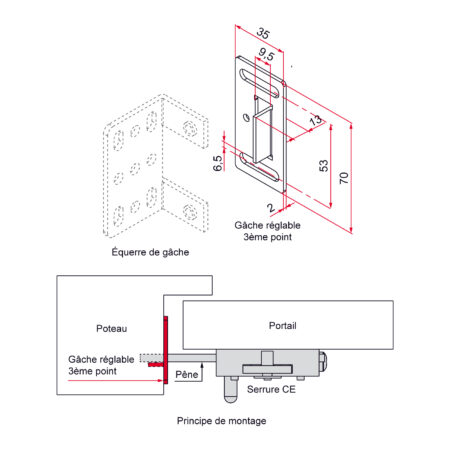 35
9,5
13
6,5
53
70
2
Gâche réglable
3ème point

Équerre de gâche

Poteau

Portail

Gâche réglable
3ème point

Pêne

Serrure CE

Principe de montage