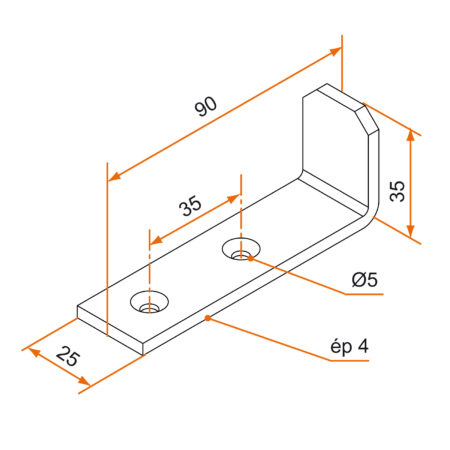 90

35

35

Ø5

ép 4

25