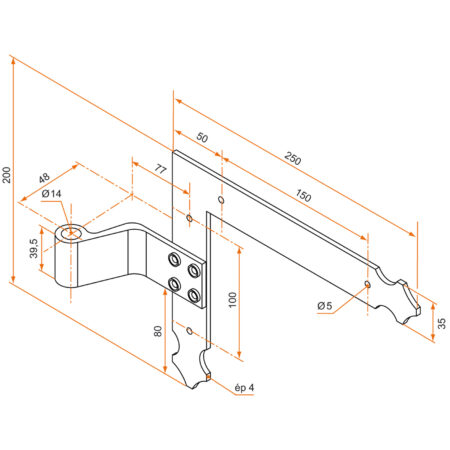 200
48
Ø14
39,5
77
50
250
150
100
80
Ø5
35
ép 4