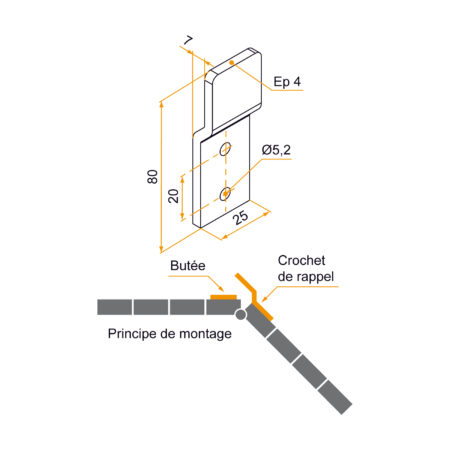 7

Ep 4

Ø5,2

80

20

25

Butée

Crochet de rappel

Principe de montage