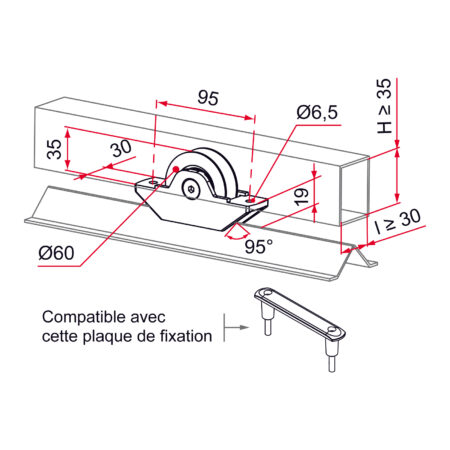 95

Ø6,5

H ≥ 35

35

30

19

l ≥ 30

95°

Ø60

Compatible avec cette plaque de fixation