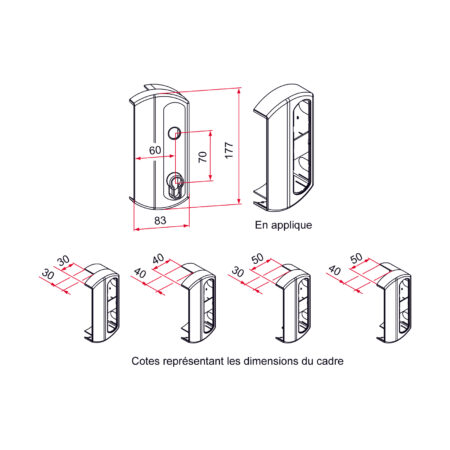 60

70

177

83

En applique

30
30

40
40

50
30

50
40

Cotes représentant les dimensions du cadre