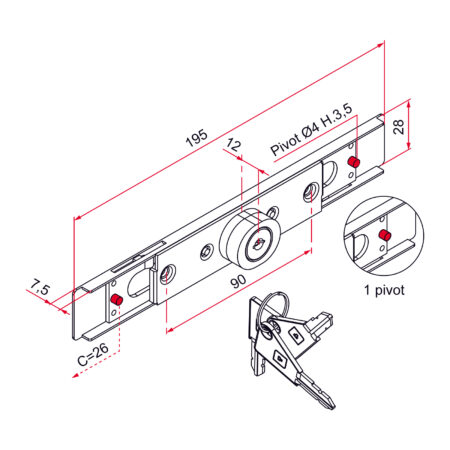 195
12
Pivot Ø4 H.3,5
28
7,5
90
C=26
1 pivot