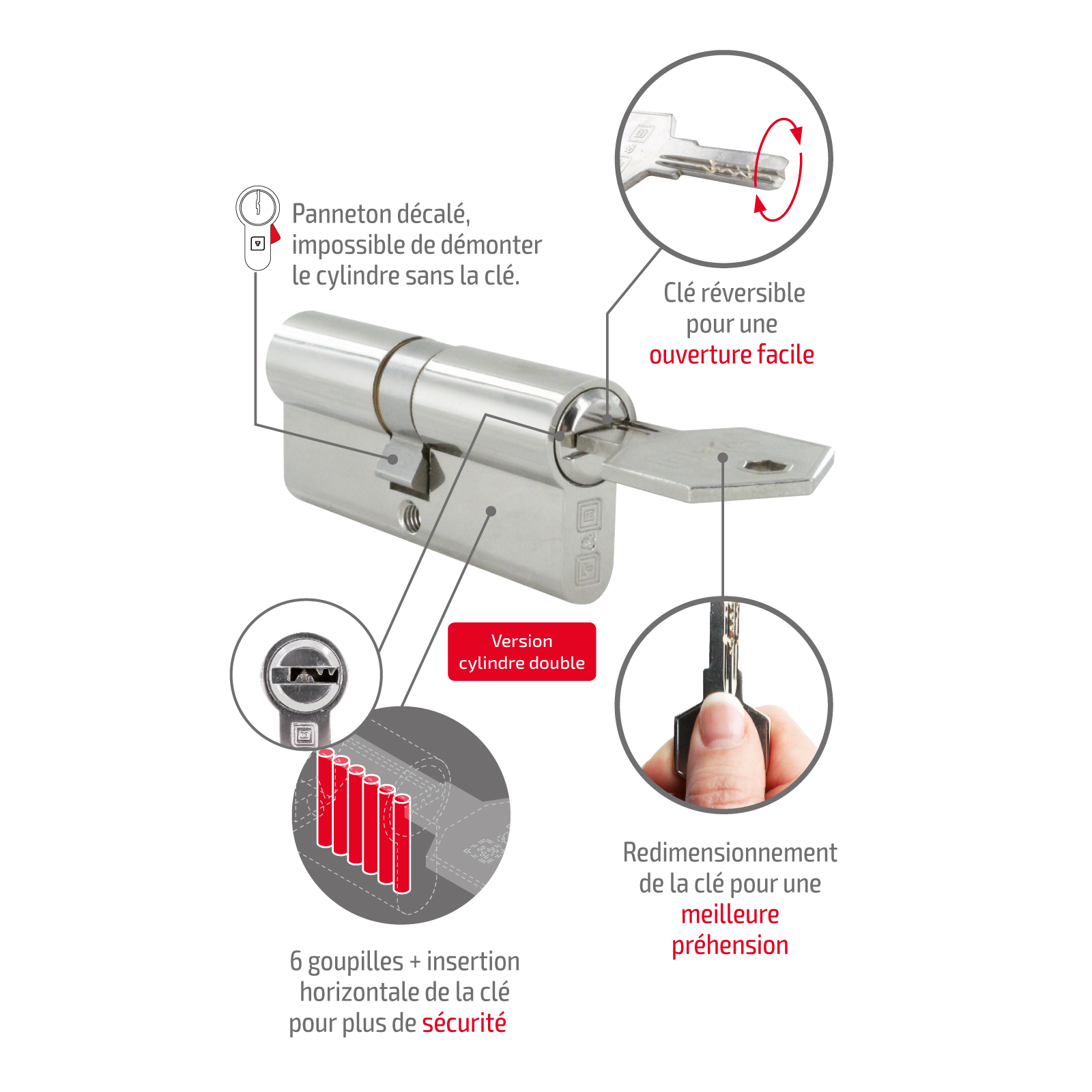 Panneton décalé, impossible de démonter le cylindre sans la clé.

Clé réversible pour une ouverture facile

Version cylindre double

Redimensionnement de la clé pour une meilleure préhension

6 goupilles + insertion horizontale de la clé pour plus de sécurité