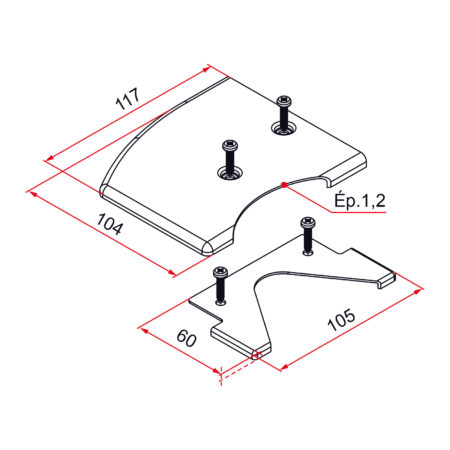 117
104
Ép.1,2
60
105