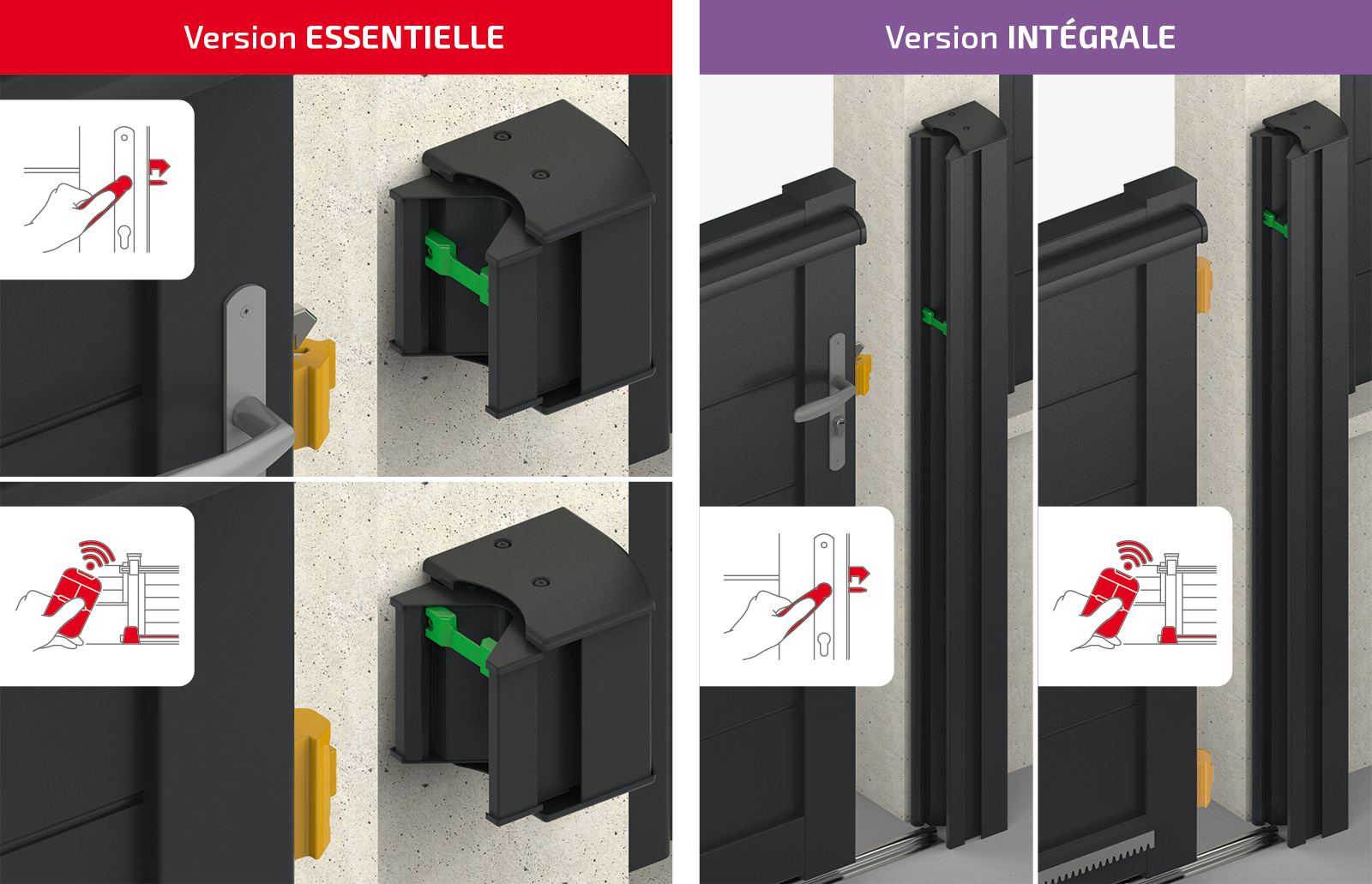 Version ESSENTIELLE

Version INTÉGRALE