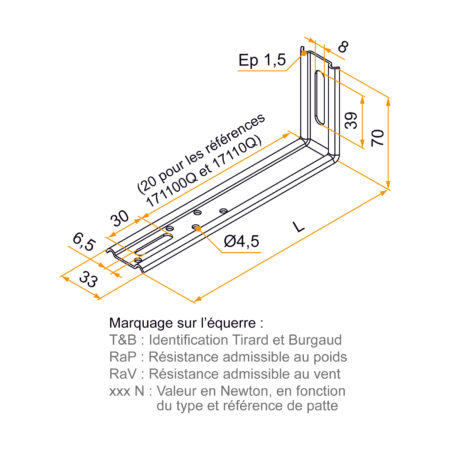 Ep 1,5

8

39

70

(20 pour les références 171100Q et 17110Q)

30

6,5

33

Ø4,5

L

Marquage sur l'équerre :
T&B : Identification Tirard et Burgaud
RaP : Résistance admissible au poids
RaV : Résistance admissible au vent
xxx N : Valeur en Newton, en fonction du type et référence de patte