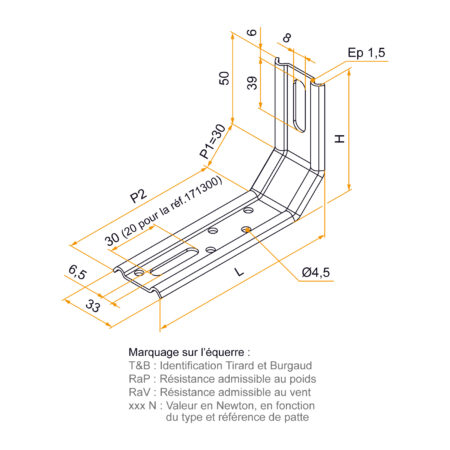 6
8
Ep 1,5
50
39
H
P1=30
P2
30 (20 pour la réf.171300)
6,5
33
L
Ø4,5

Marquage sur l'équerre :
T&B : Identification Tirard et Burgaud
RaP : Résistance admissible au poids
RaV : Résistance admissible au vent
xxx N : Valeur en Newton, en fonction du type et référence de patte